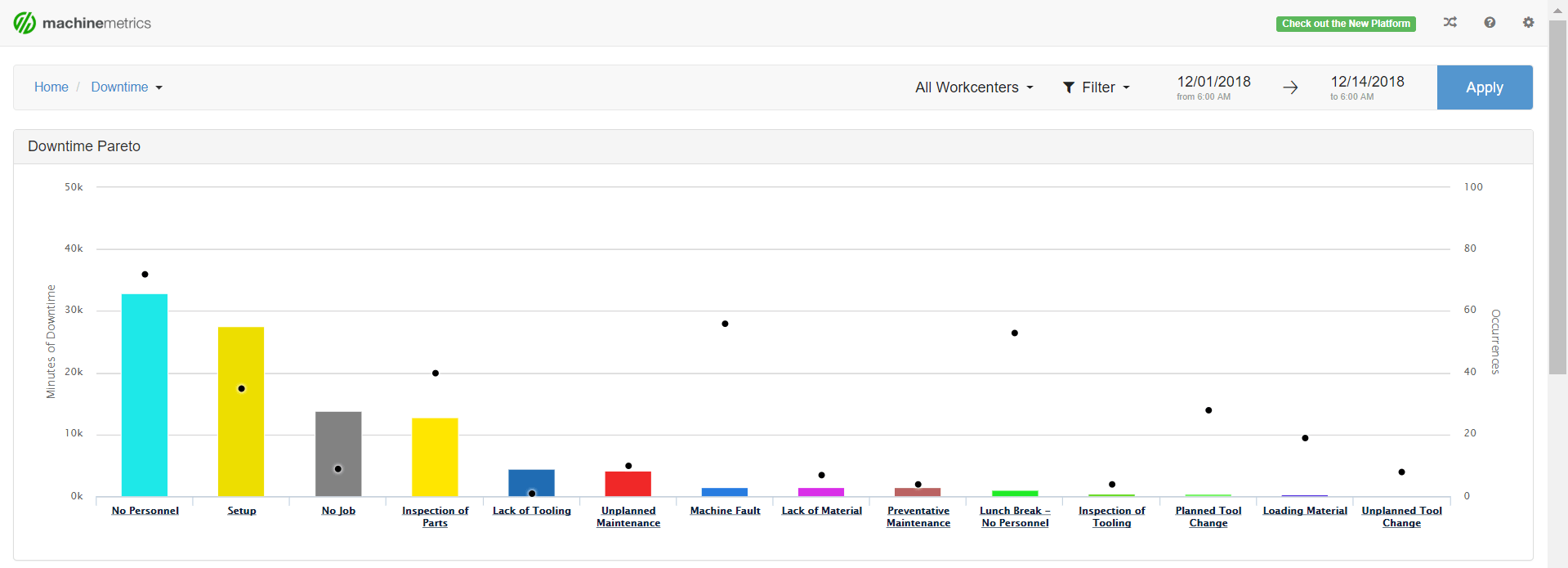 machinemetrics

Check out the New Platform

Home / Downtime

All Workcenters

Filter

12/01/2018
from 6:00 AM

12/14/2018
to 6:00 AM

Apply

Downtime Pareto

Minutes of Downtime

50k
40k
30k
20k
10k
0k

100
80
60
40
20
0

Occurrences

No Personnel
Setup
No Job
Inspection of Parts
Lack of Tooling
Unplanned Maintenance
Machine Fault
Lack of Material
Preventative Maintenance
Lunch Break – No Personnel
Inspection of Tooling
Planned Tool Change
Loading Material
Unplanned Tool Change