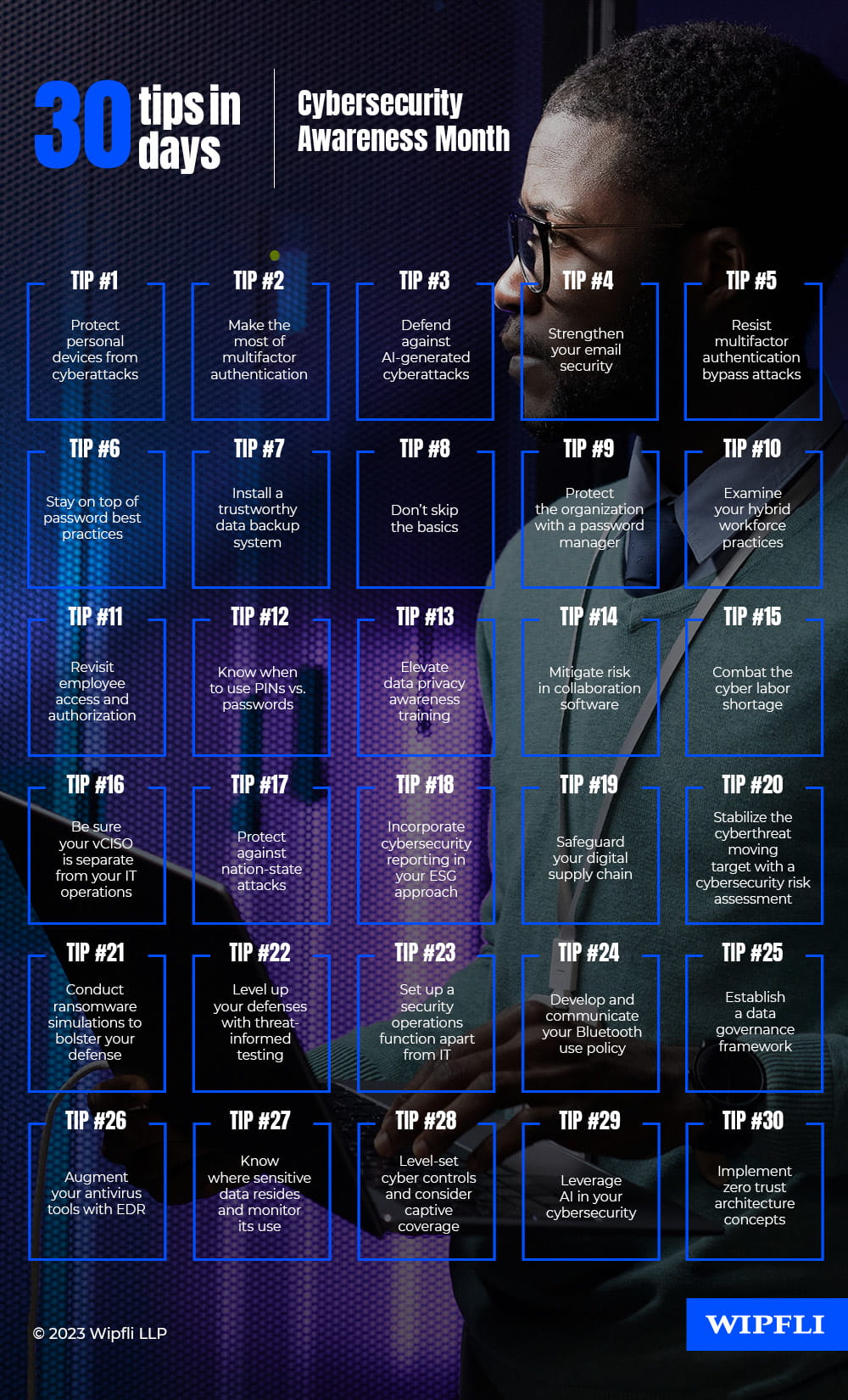 30 tips in days

Cybersecurity Awareness Month

TIP #1
Protect personal devices from cyberattacks

TIP #2
Make the most of multifactor authentication

TIP #3
Defend against AI-generated cyberattacks

TIP #4
Strengthen your email security

TIP #5
Resist multifactor authentication bypass attacks

TIP #6
Stay on top of password best practices

TIP #7
Install a trustworthy data backup system

TIP #8
Don't skip the basics

TIP #9
Protect the organization with a password manager

TIP #10
Examine your hybrid workforce practices

TIP #11
Revisit employee access and authorization

TIP #12
Know when to use PINs vs. passwords

TIP #13
Elevate data privacy awareness training

TIP #14
Mitigate risk in collaboration software

TIP #15
Combat the cyber labor shortage

TIP #16
Be sure your vCISO is separate from your IT operations

TIP #17
Protect against nation-state attacks

TIP #18
Incorporate cybersecurity reporting in your ESG approach

TIP #19
Safeguard your digital supply chain

TIP #20
Stabilize the cyberthreat moving target with a cybersecurity risk assessment

TIP #21
Conduct ransomware simulations to bolster your defense

TIP #22
Level up your defenses with threat-informed testing

TIP #23
Set up a security operations function apart from IT

TIP #24
Develop and communicate your Bluetooth use policy

TIP #25
Establish a data governance framework

TIP #26
Augment your antivirus tools with EDR

TIP #27
Know where sensitive data resides and monitor its use

TIP #28
Level-set cyber controls and consider captive coverage

TIP #29
Leverage AI in your cybersecurity

TIP #30
Implement zero trust architecture concepts

© 2023 Wipfli LLP

WIPFLI